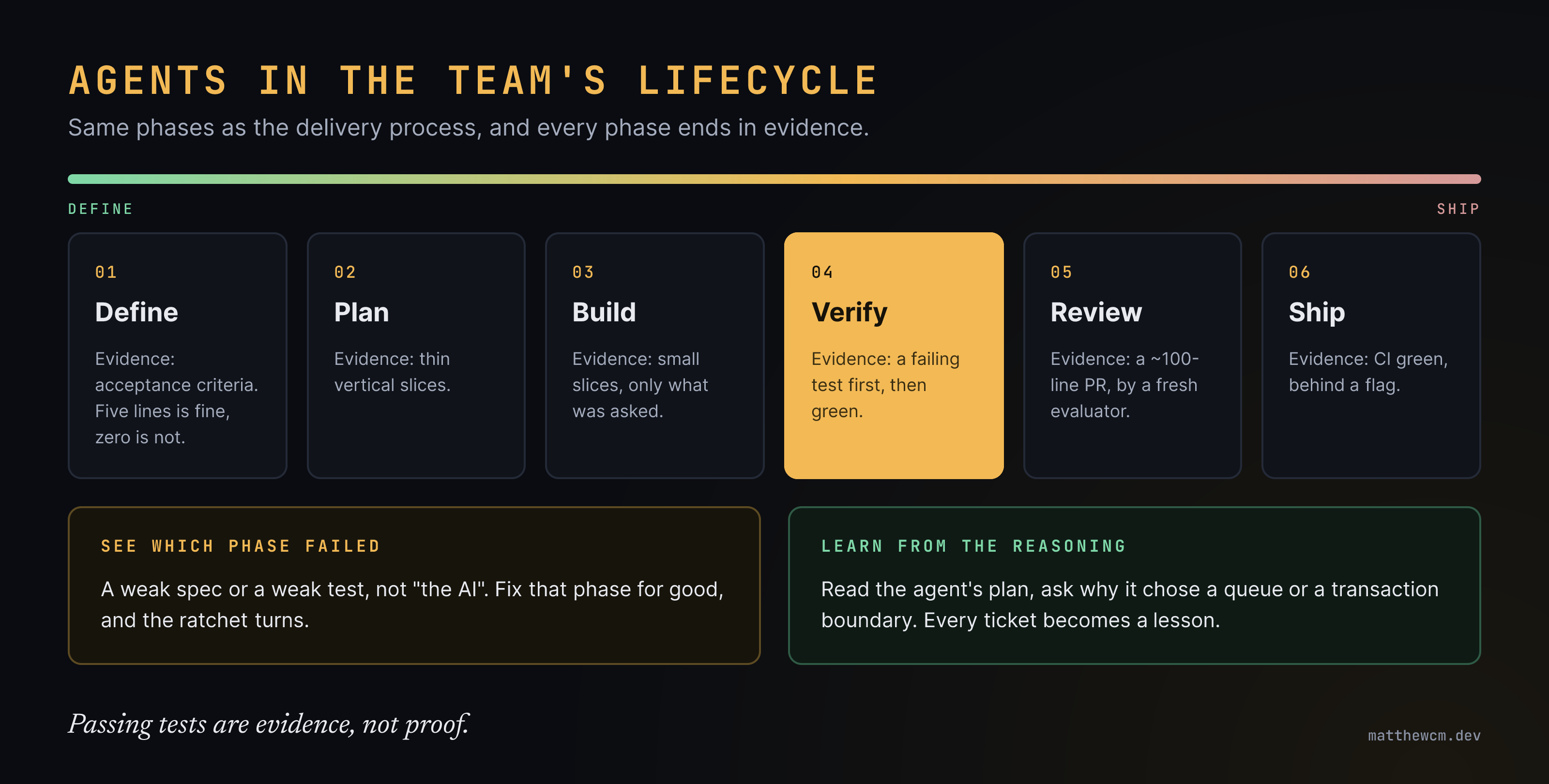 AGENTS IN THE TEAM'S LIFECYCLE

Same phases as the delivery process, and every phase ends in evidence.

DEFINE

SHIP

01

Define

Evidence: acceptance criteria. Five lines is fine, zero is not.

02

Plan

Evidence: thin vertical slices.

03

Build

Evidence: small slices, only what was asked.

04

Verify

Evidence: a failing test first, then green.

05

Review

Evidence: a ~100-line PR, by a fresh evaluator.

06

Ship

Evidence: CI green, behind a flag.

SEE WHICH PHASE FAILED

A weak spec or a weak test, not "the AI". Fix that phase for good, and the ratchet turns.

LEARN FROM THE REASONING

Read the agent's plan, ask why it chose a queue or a transaction boundary. Every ticket becomes a lesson.

Passing tests are evidence, not proof.

matthewcm.dev